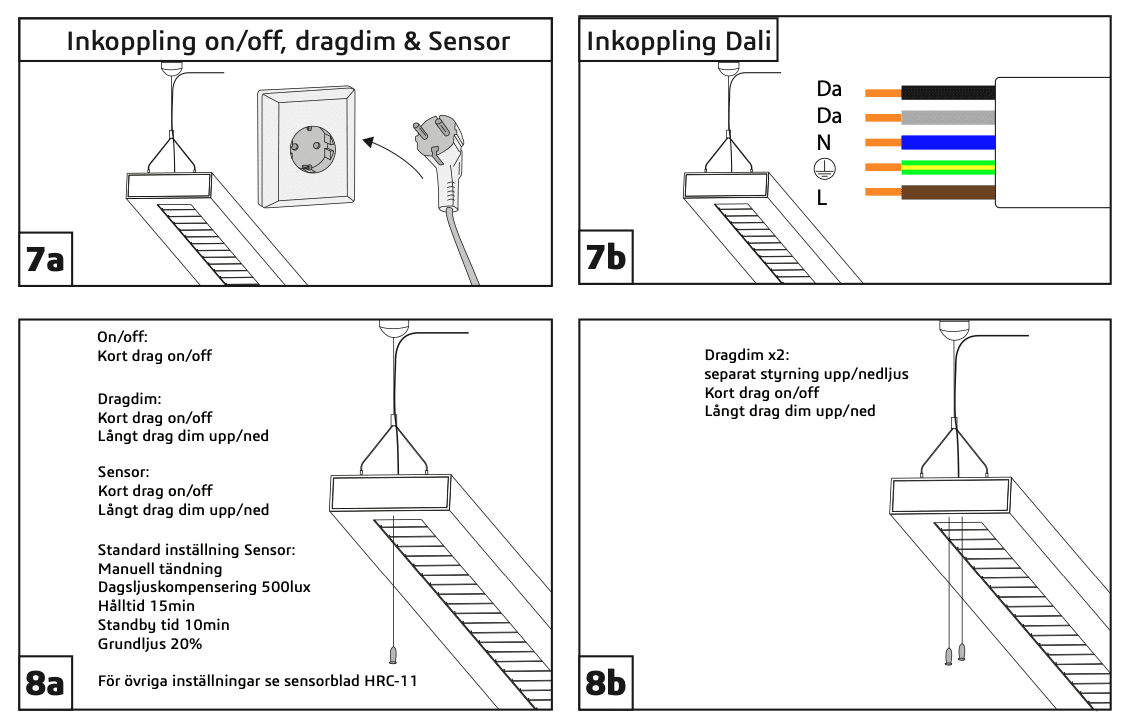 Inkoppling on/off, dragdim & Sensor

7a

Inkoppling Dali

Da
Da
N
L

7b

On/off:
Kort drag on/off

Dragdim:
Kort drag on/off
Långt drag dim upp/ned

Sensor:
Kort drag on/off
Långt drag dim upp/ned

Standard inställning Sensor:
Manuell tändning
Dagsljuskompensering 500lux
Hålltid 15min
Standby tid 10min
Grundljus 20%

För övriga inställningar se sensorblad HRC-11

8a

Dragdim x2:
separat styrning upp/nedljus
Kort drag on/off
Långt drag dim upp/ned

8b