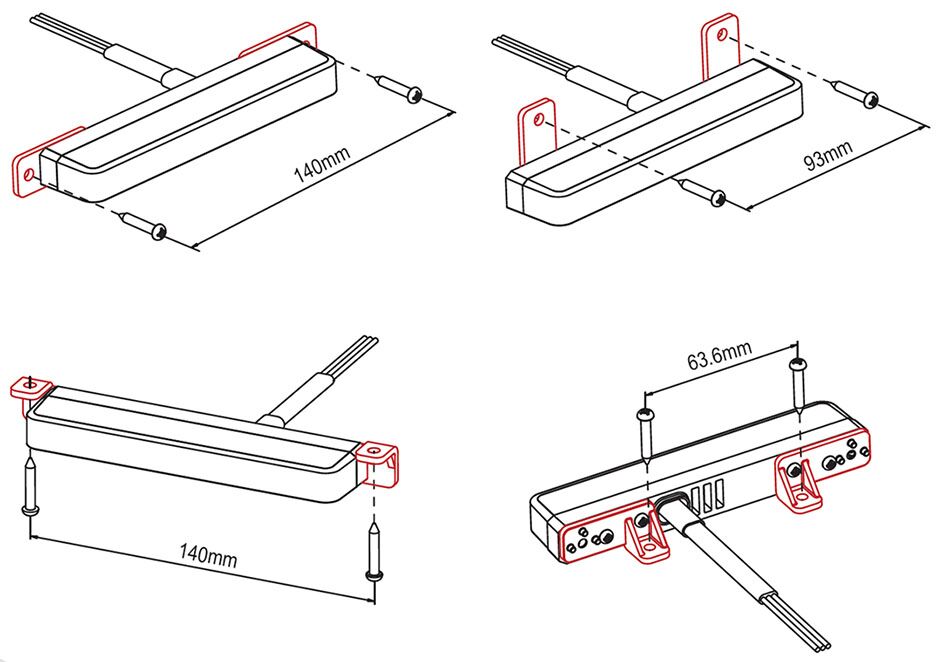 140mm

93mm

140mm

63.6mm